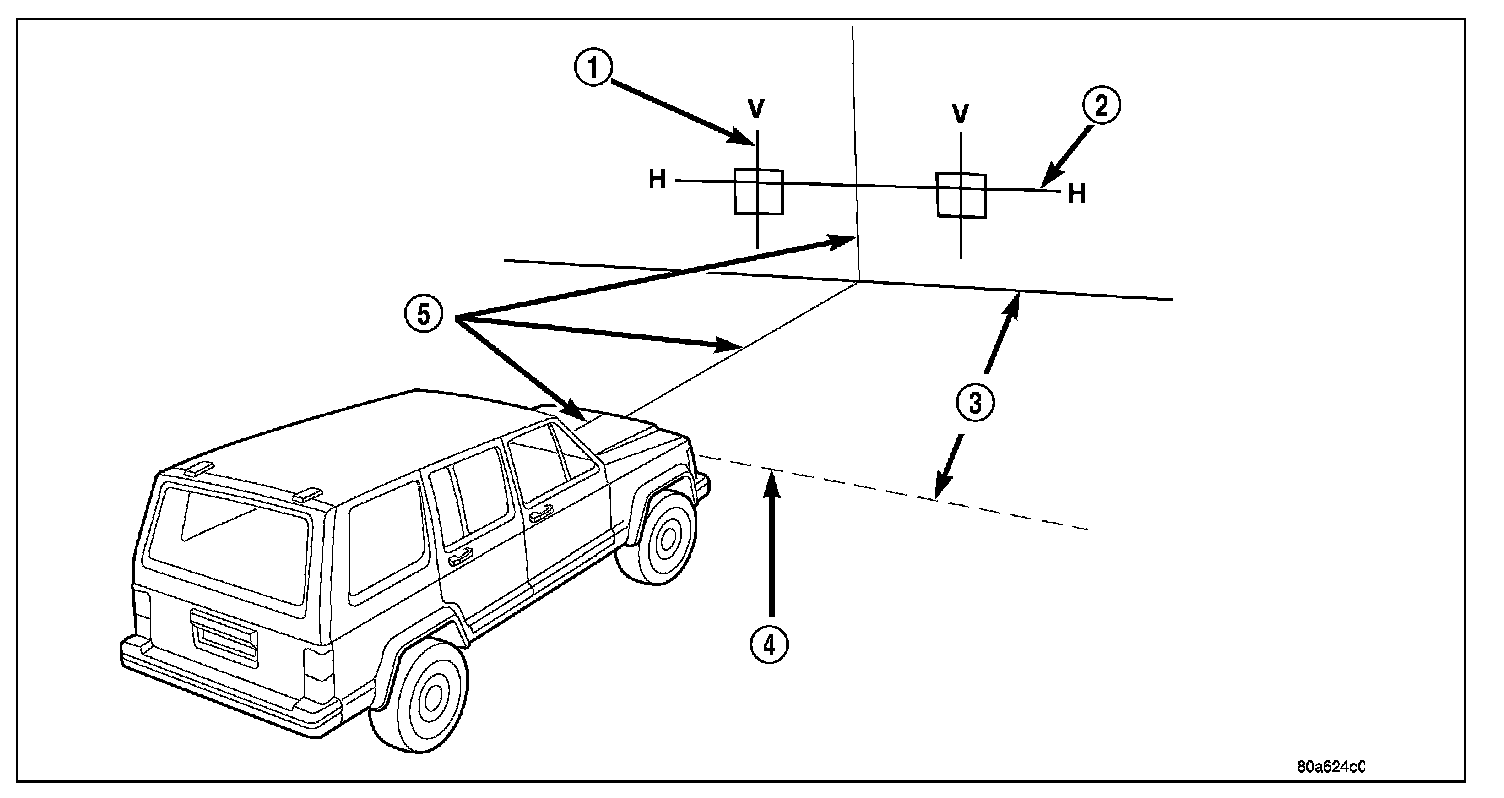 1
V
V
2
H
H
5
3
4
80a624c0