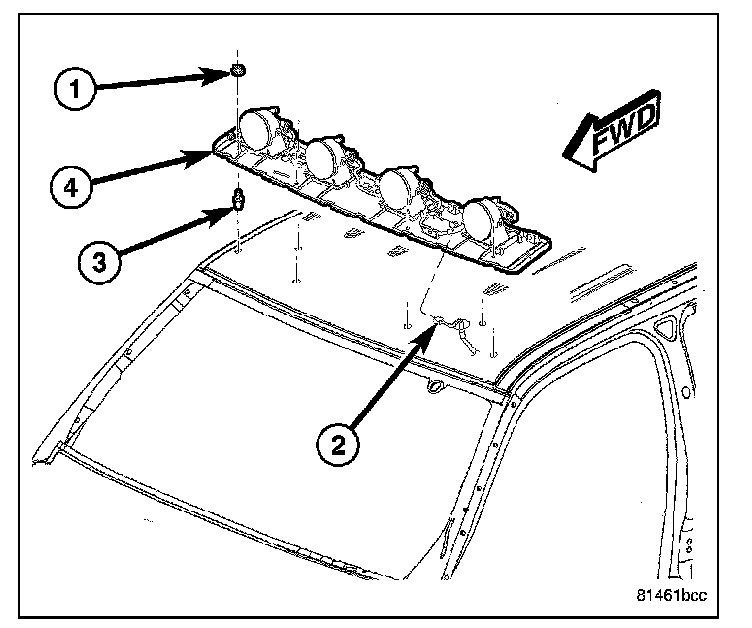 1
FWD
4
3
2
81461bcc