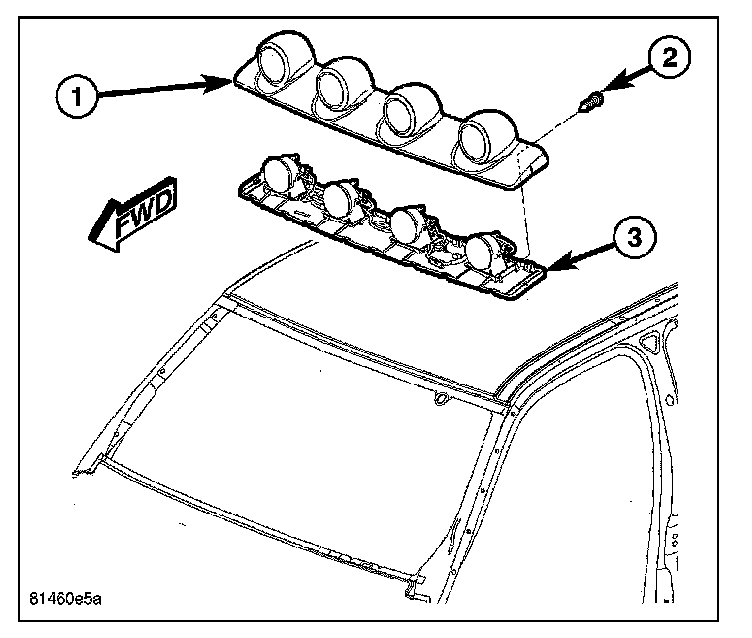 1
2
FWD
3
81460e5a