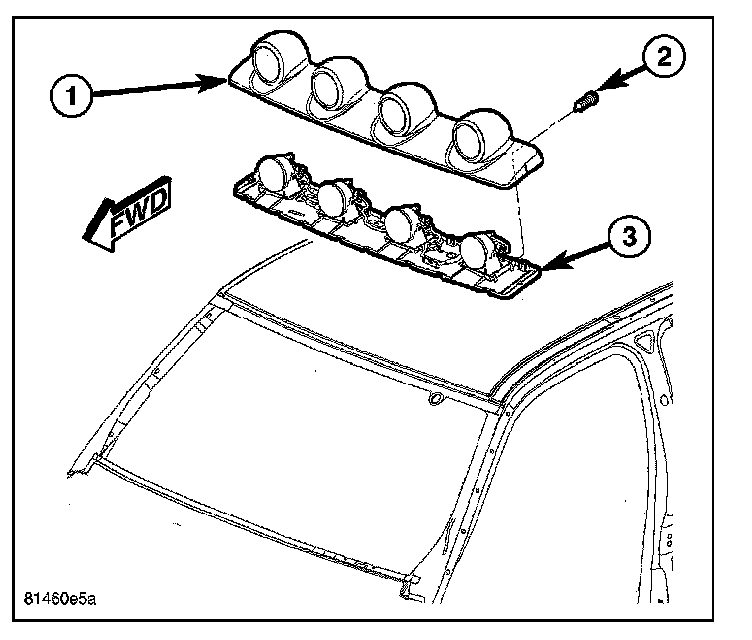 1
2
FWD
3
81460e5a