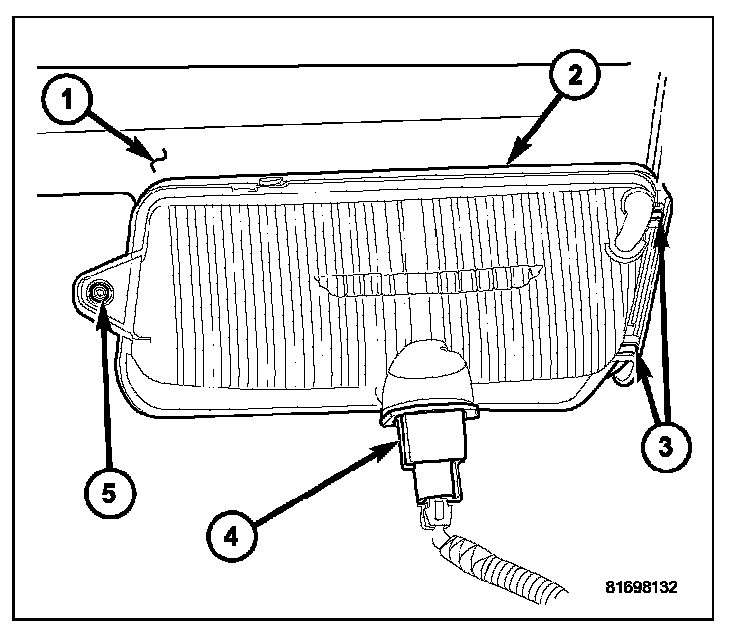 1
2
3
5
4
81698132