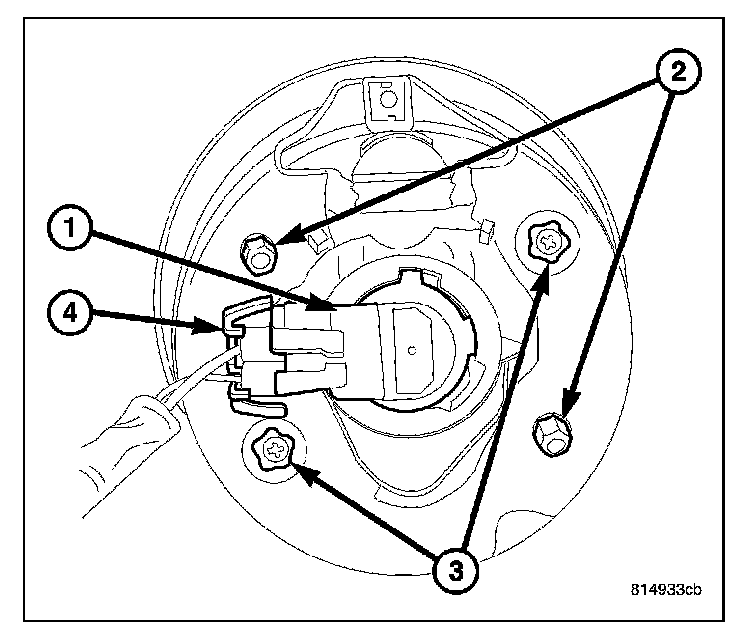 2
1
4
3
814933cb