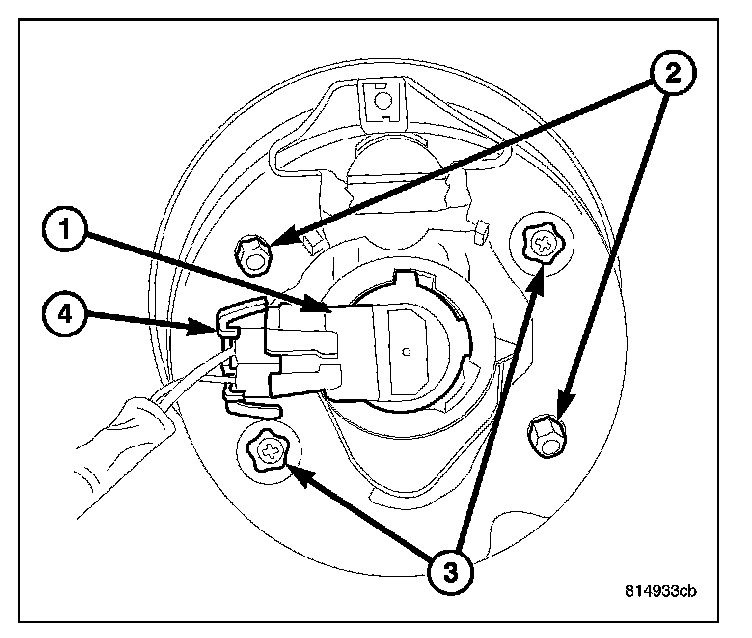 2
1
4
3
814933cb