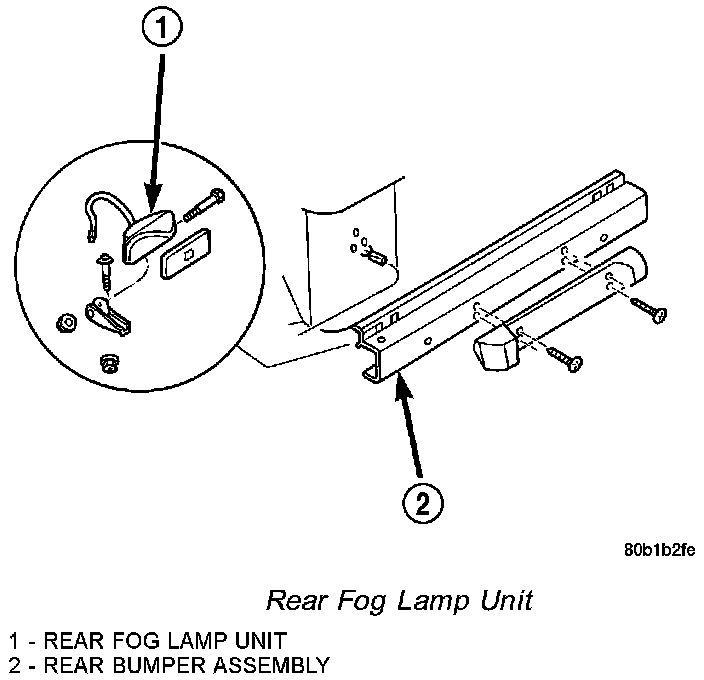 1

2

80b1b2fe

Rear Fog Lamp Unit

1 - REAR FOG LAMP UNIT
2 - REAR BUMPER ASSEMBLY