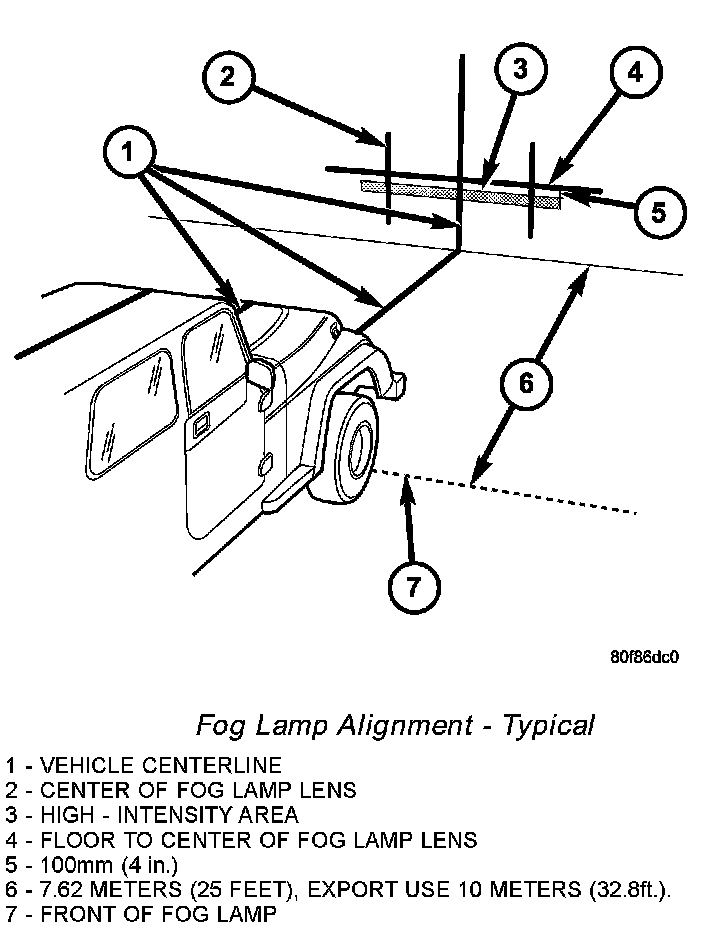 2
3
4
1
5
6
7

80f86dc0

Fog Lamp Alignment - Typical

1 - VEHICLE CENTERLINE
2 - CENTER OF FOG LAMP LENS
3 - HIGH - INTENSITY AREA
4 - FLOOR TO CENTER OF FOG LAMP LENS
5 - 100mm (4 in.)
6 - 7.62 METERS (25 FEET), EXPORT USE 10 METERS (32.8ft.).
7 - FRONT OF FOG LAMP