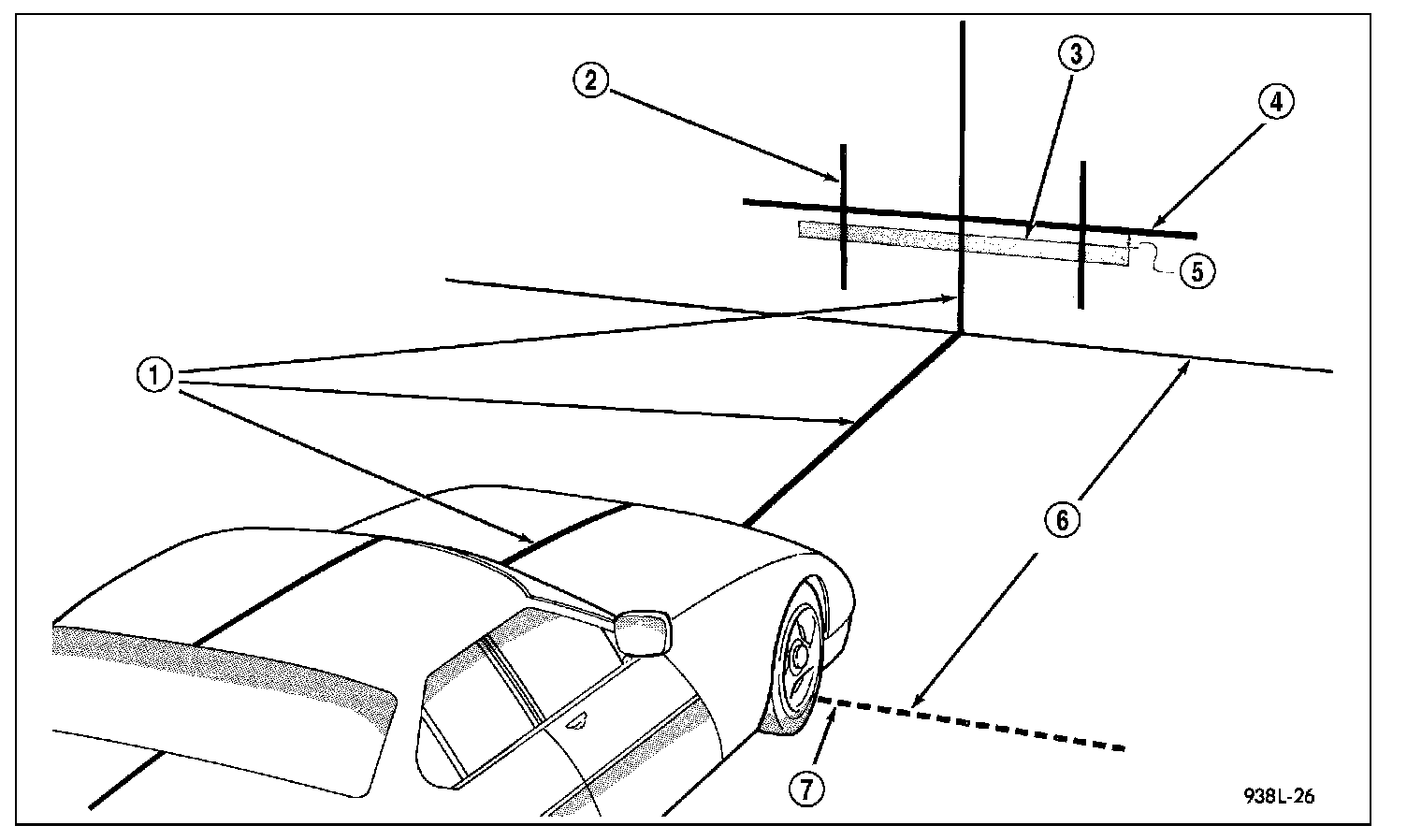 2
3
4
5
1
6
7
938L-26