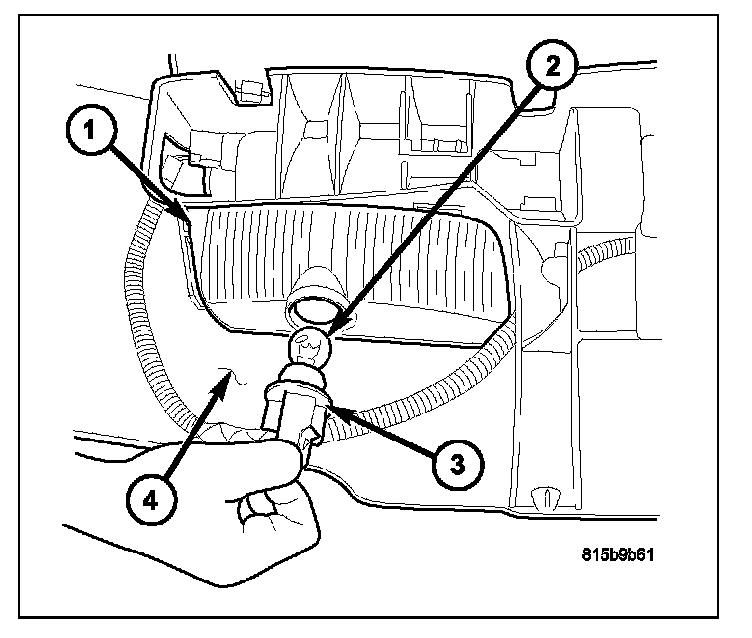 1
2
3
4
815b9b61