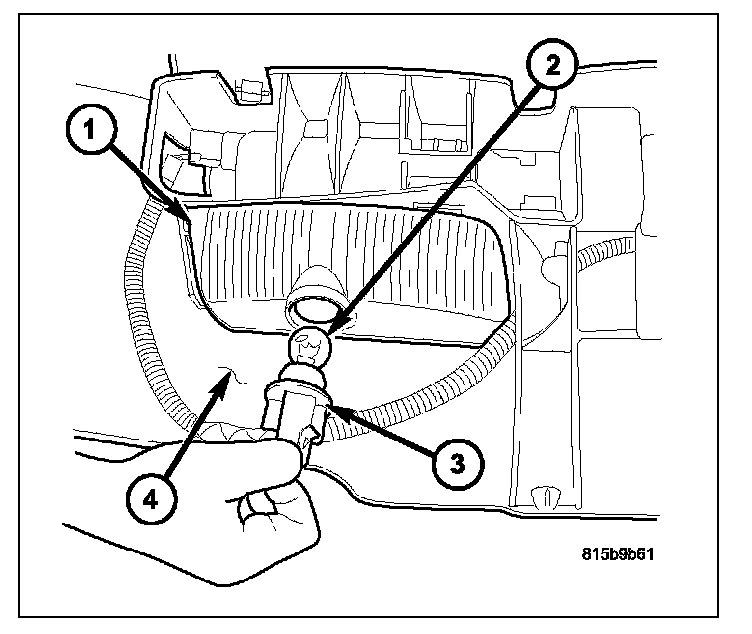 1
2
3
4
815b9b61