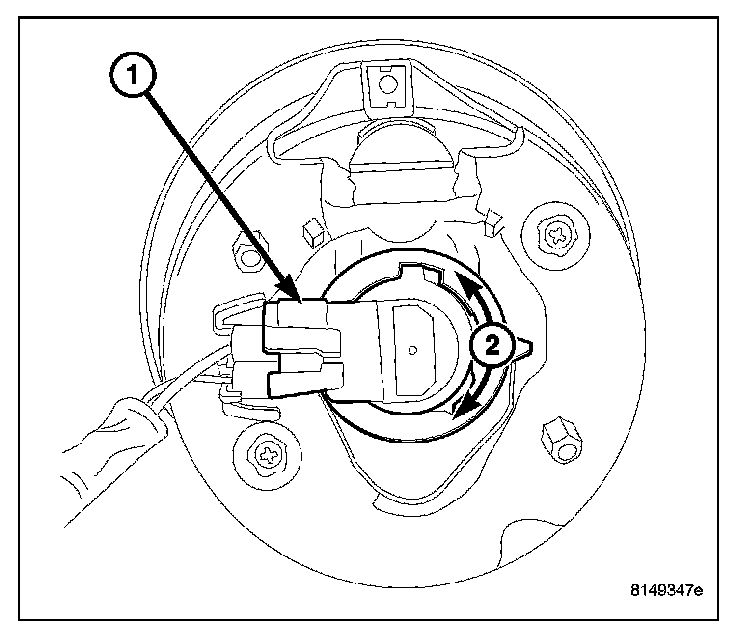 1
2
8149347e