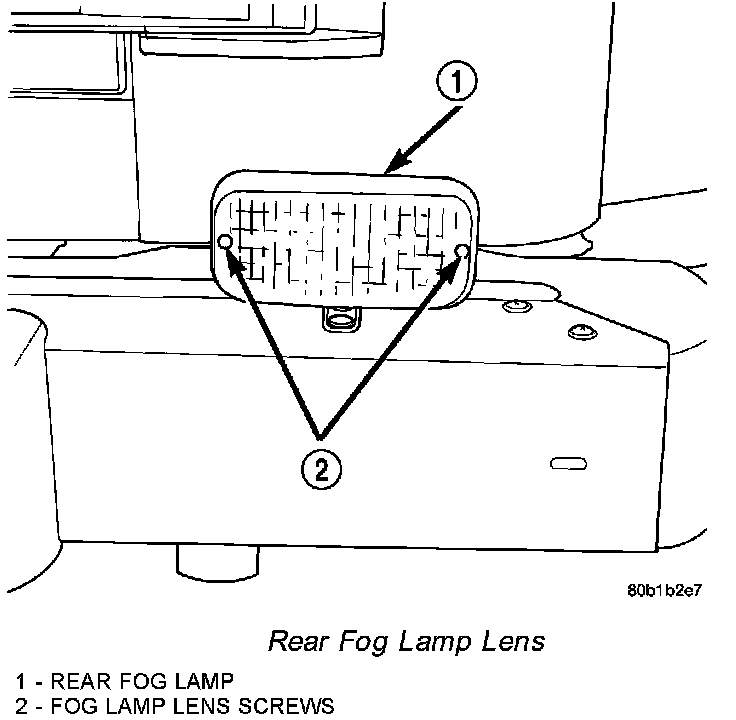 1

2

80b1b2e7

Rear Fog Lamp Lens

1 - REAR FOG LAMP
2 - FOG LAMP LENS SCREWS