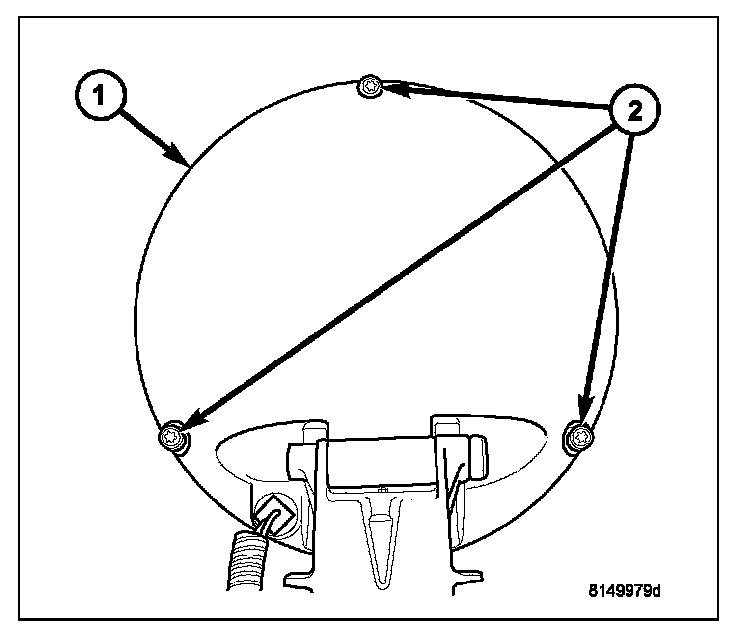 1

2

8149979d