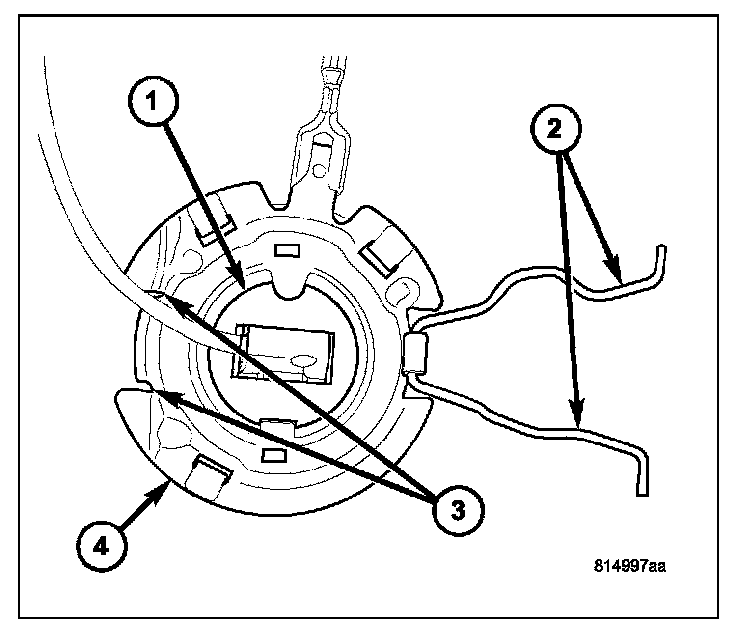 1
2
3
4
814997aa