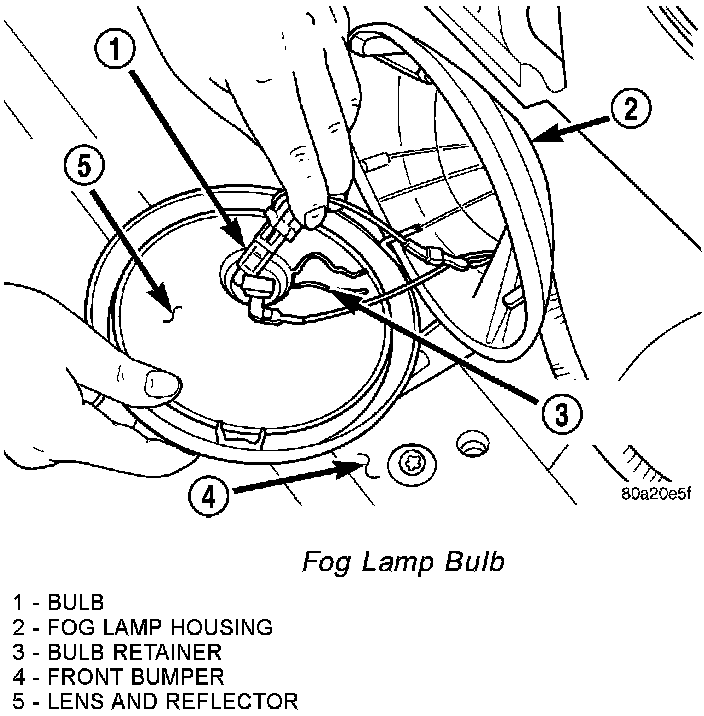 1
2
5
3
4
80a20e5f

Fog Lamp Bulb

1 - BULB
2 - FOG LAMP HOUSING
3 - BULB RETAINER
4 - FRONT BUMPER
5 - LENS AND REFLECTOR