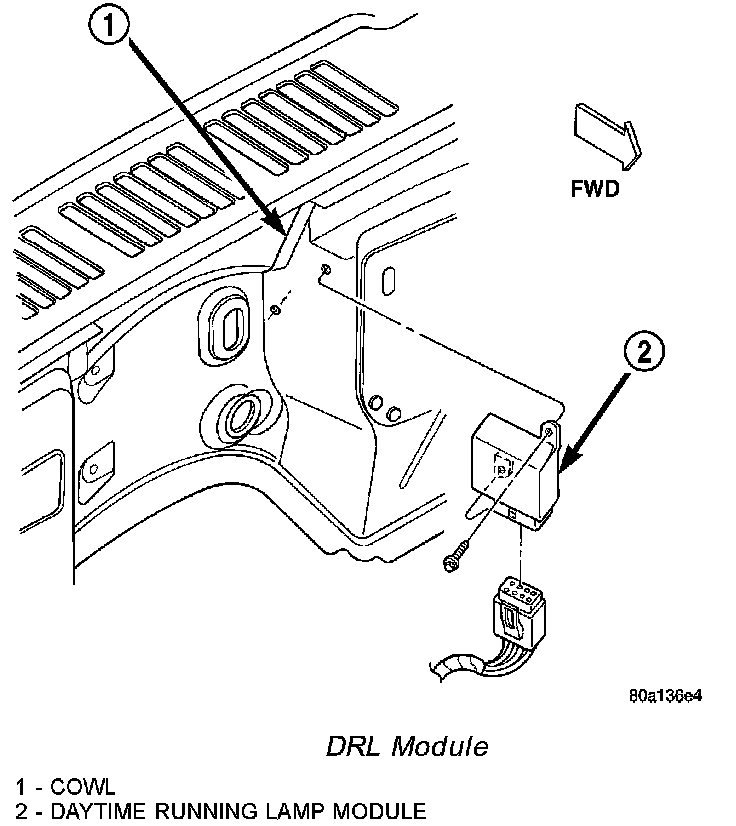 1

FWD

2

80a136e4

DRL Module

1 - COWL
2 - DAYTIME RUNNING LAMP MODULE