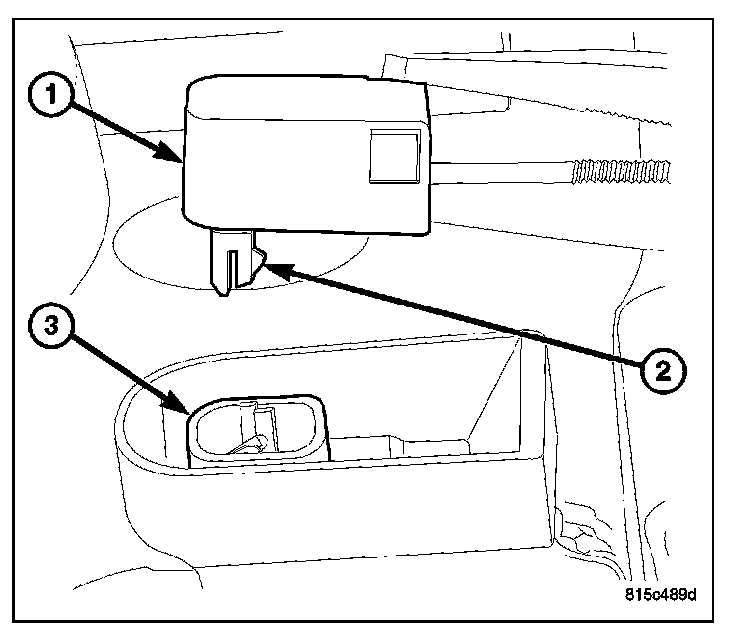 1
2
3
815c489d