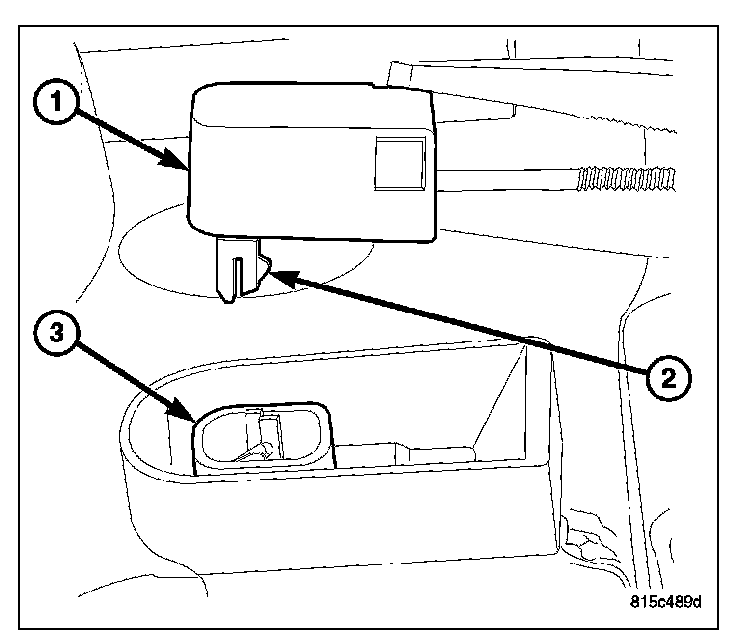 1

2

3

815c489d