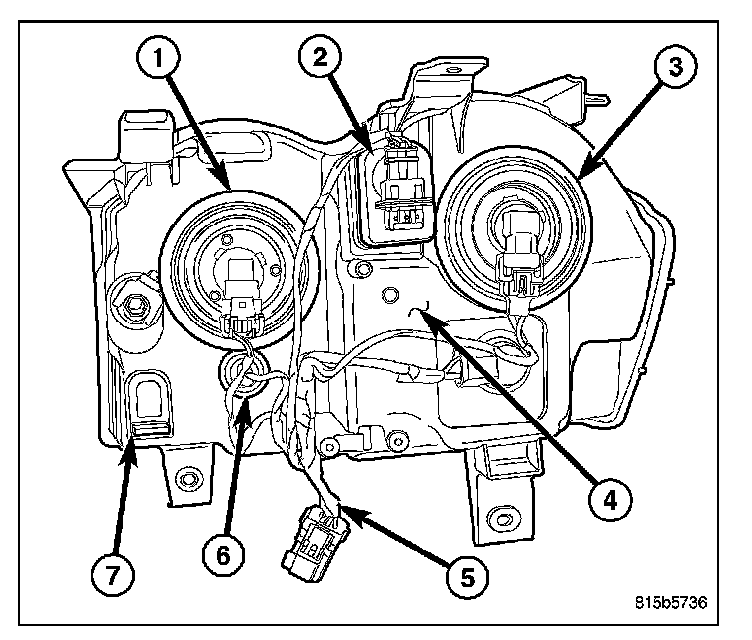 1
2
3
4
5
6
7
815b5736