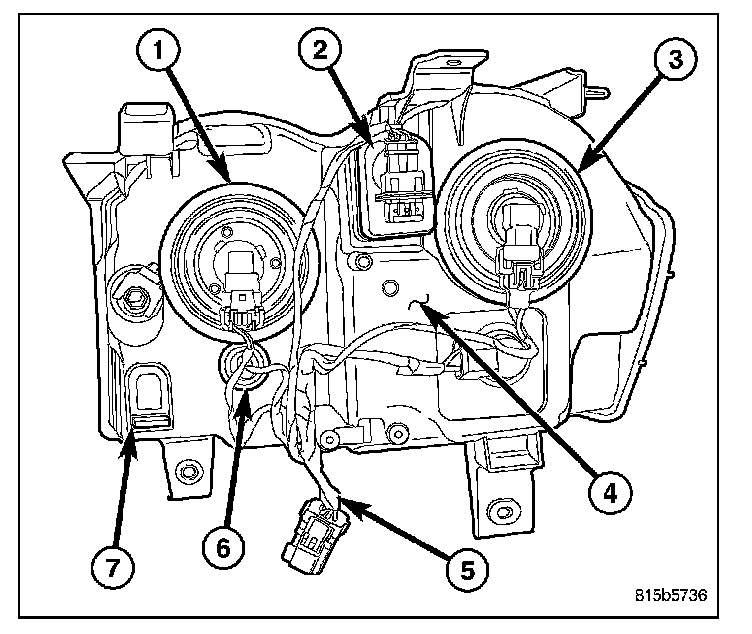 1
2
3
4
5
6
7
815b5736