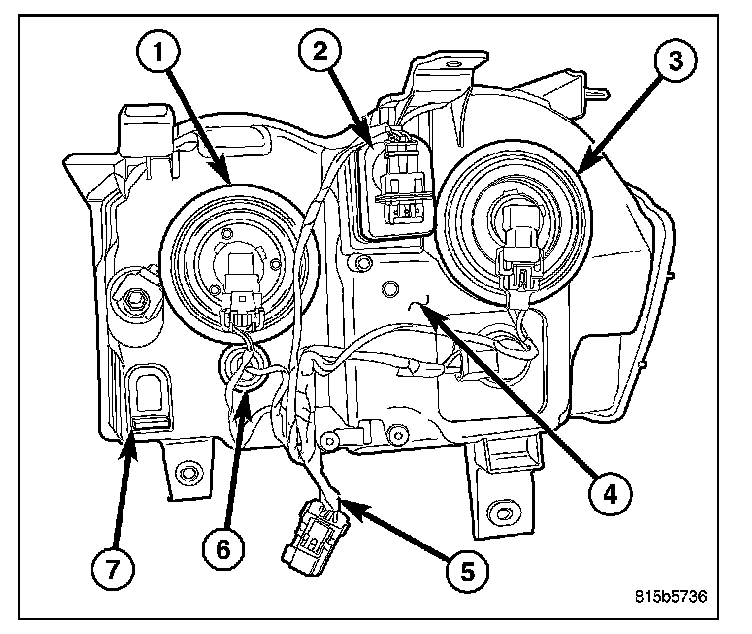 1
2
3
4
5
6
7
815b5736