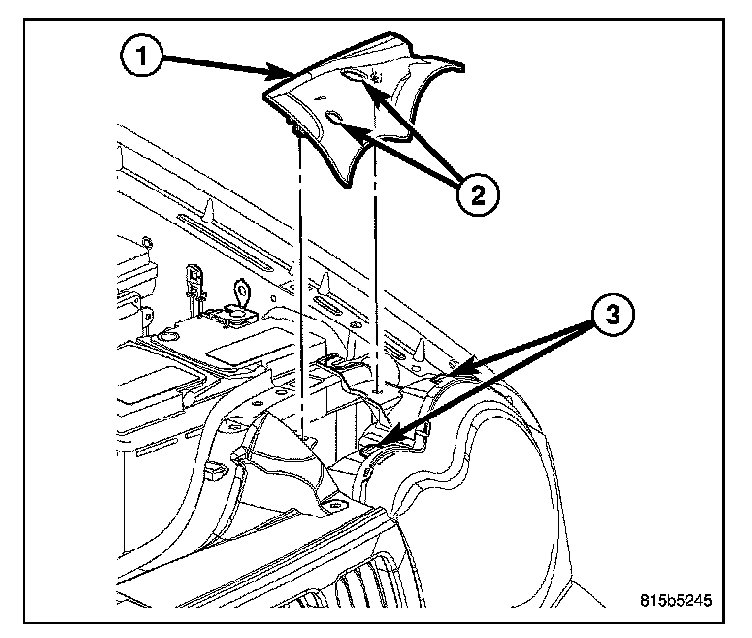 1
2
3
815b5245