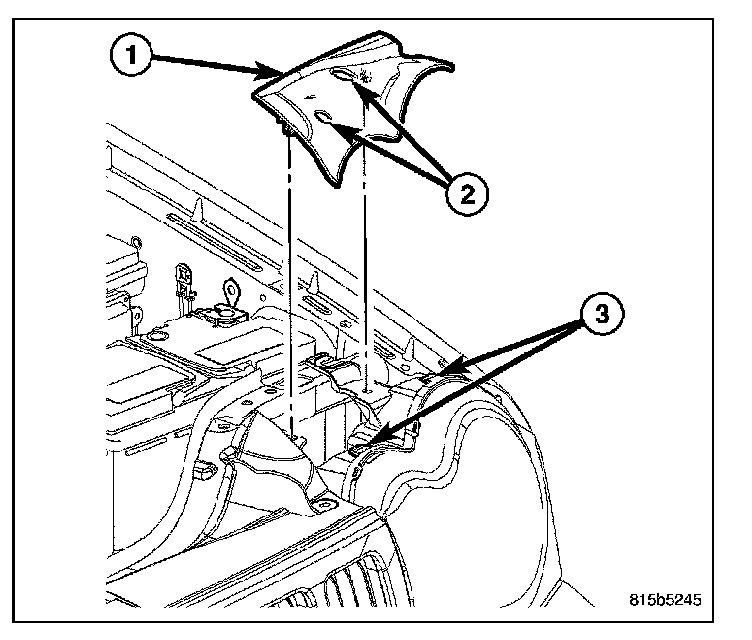 1
2
3
815b5245