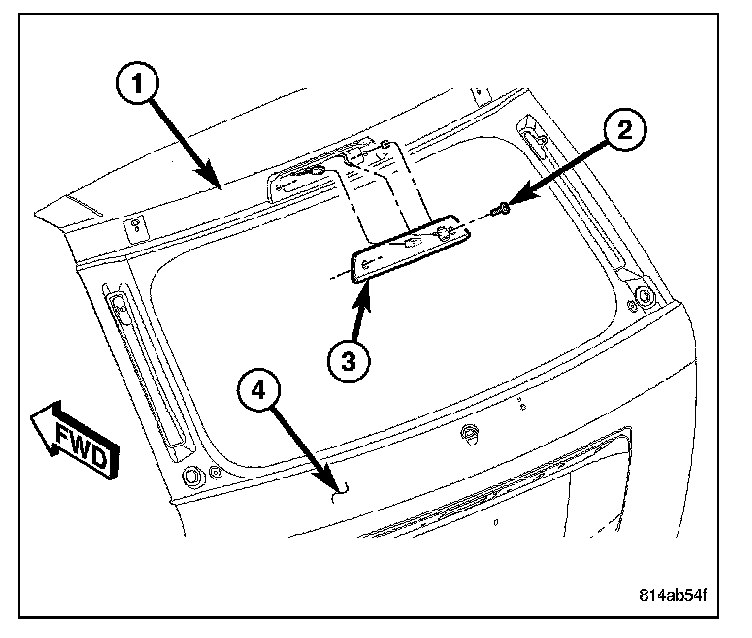 1
2
3
4
FWD
814ab54f