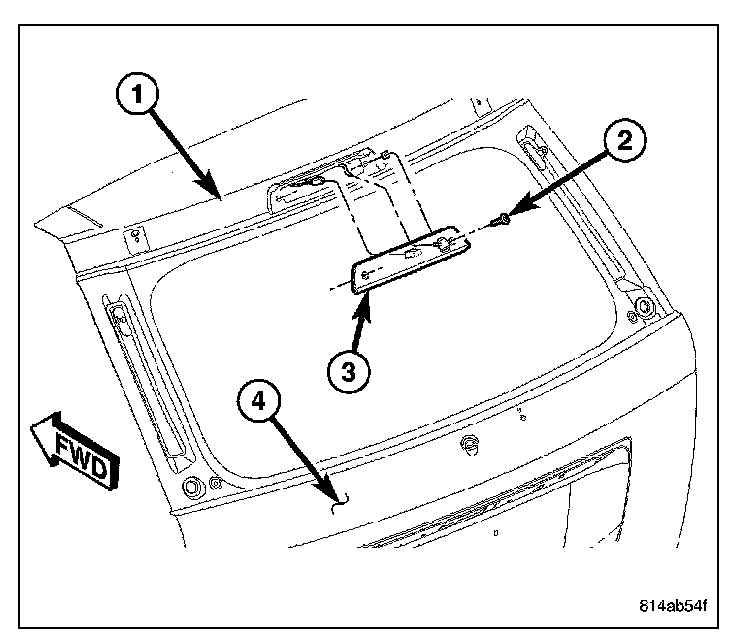 1
2
3
4
FWD
814ab54f