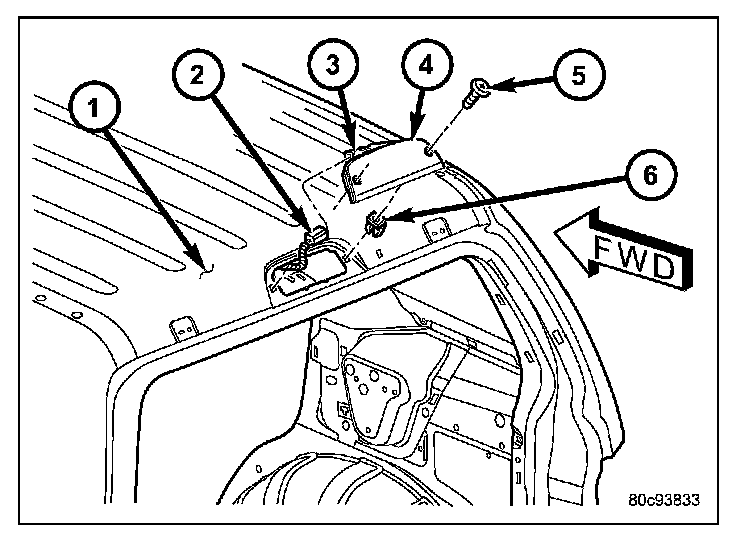 1
2
3
4
5
6
FWD
80c93833