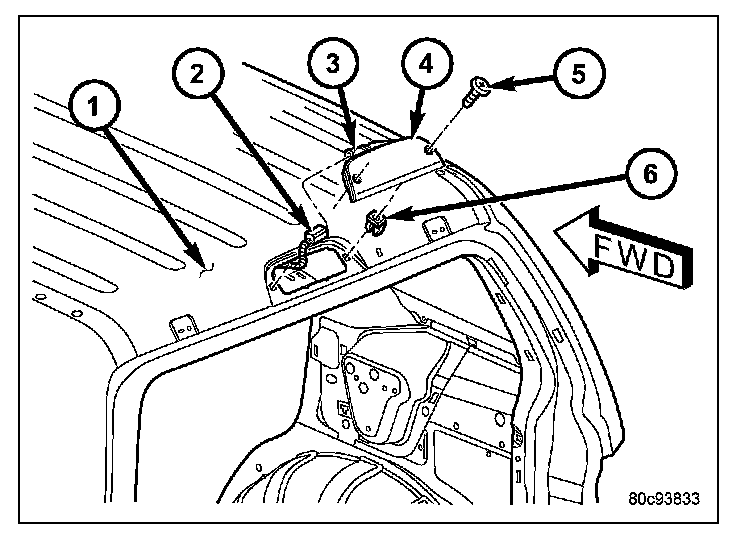 1
2
3
4
5
6
FWD
80c93833