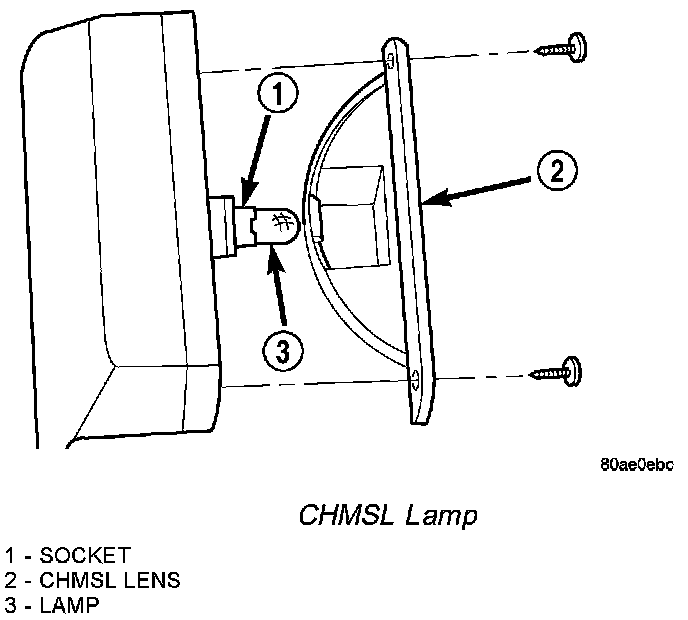 1

2

3

80ae0ebc

CHMSL Lamp

1 - SOCKET
2 - CHMSL LENS
3 - LAMP