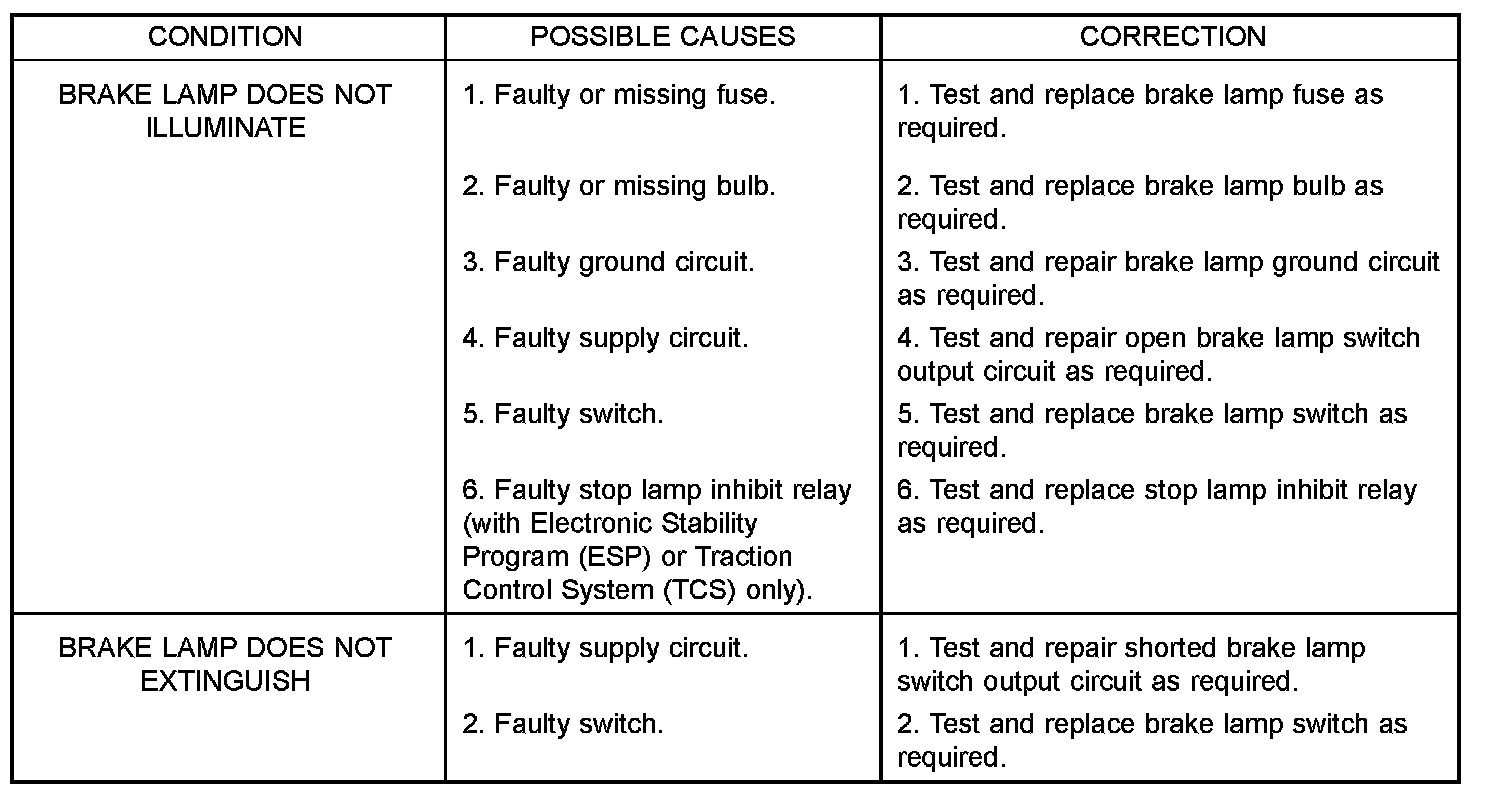 | CONDITION | POSSIBLE CAUSES | CORRECTION |
|---|---|---|
| BRAKE LAMP DOES NOT ILLUMINATE | 1. Faulty or missing fuse. | 1. Test and replace brake lamp fuse as required. |
| | 2. Faulty or missing bulb. | 2. Test and replace brake lamp bulb as required. |
| | 3. Faulty ground circuit. | 3. Test and repair brake lamp ground circuit as required. |
| | 4. Faulty supply circuit. | 4. Test and repair open brake lamp switch output circuit as required. |
| | 5. Faulty switch. | 5. Test and replace brake lamp switch as required. |
| | 6. Faulty stop lamp inhibit relay (with Electronic Stability Program (ESP) or Traction Control System (TCS) only). | 6. Test and replace stop lamp inhibit relay as required. |
| BRAKE LAMP DOES NOT EXTINGUISH | 1. Faulty supply circuit. | 1. Test and repair shorted brake lamp switch output circuit as required. |
| | 2. Faulty switch. | 2. Test and replace brake lamp switch as required. |