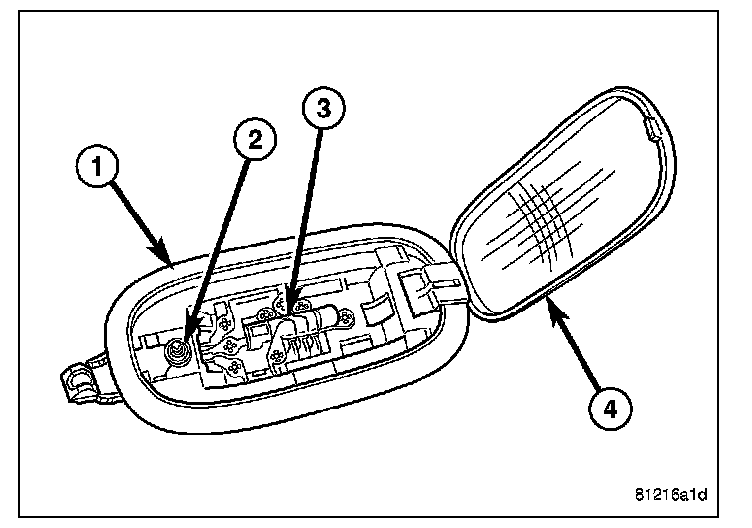 1
2
3
4
81216a1d