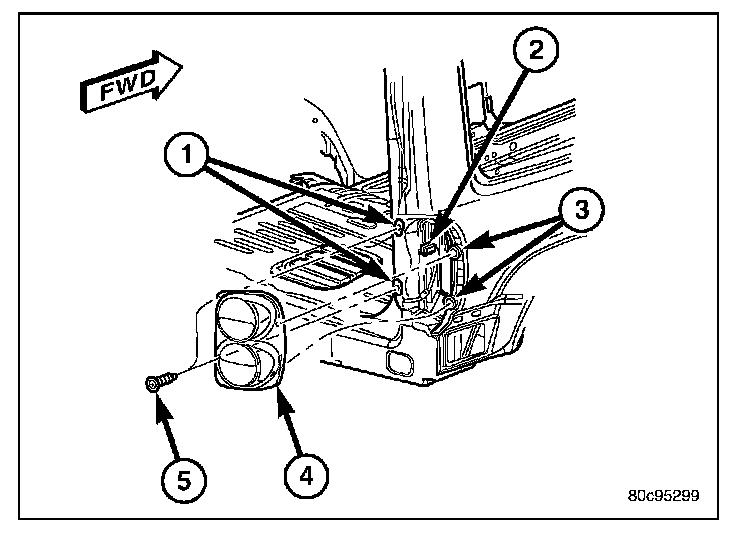 FWD

2

1

3

5

4

80c95299