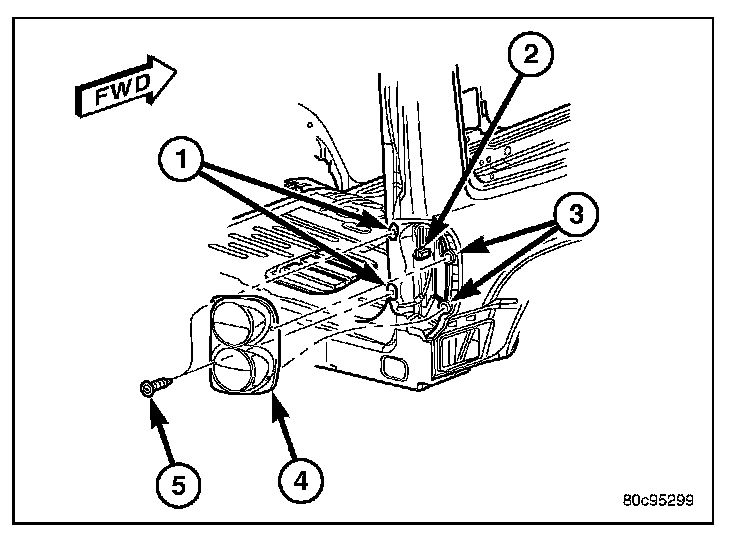 FWD

2

1

3

5

4

80c95299