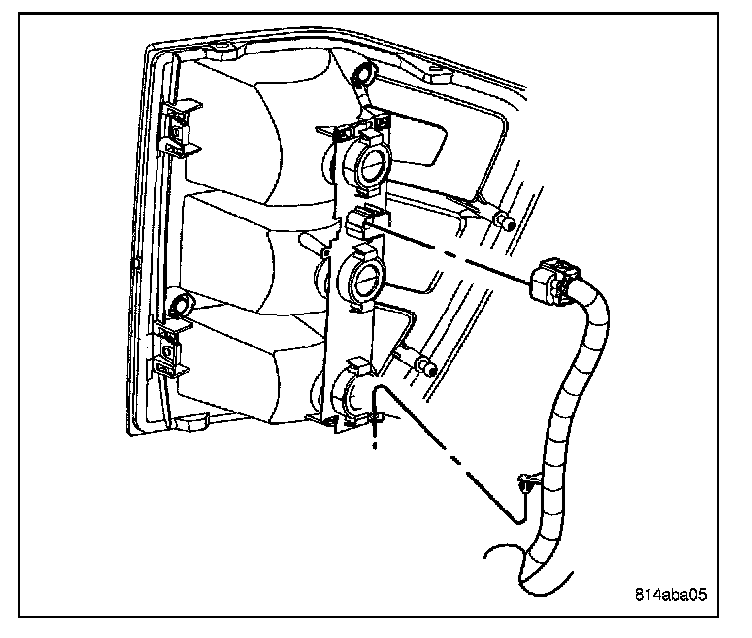 814aba05