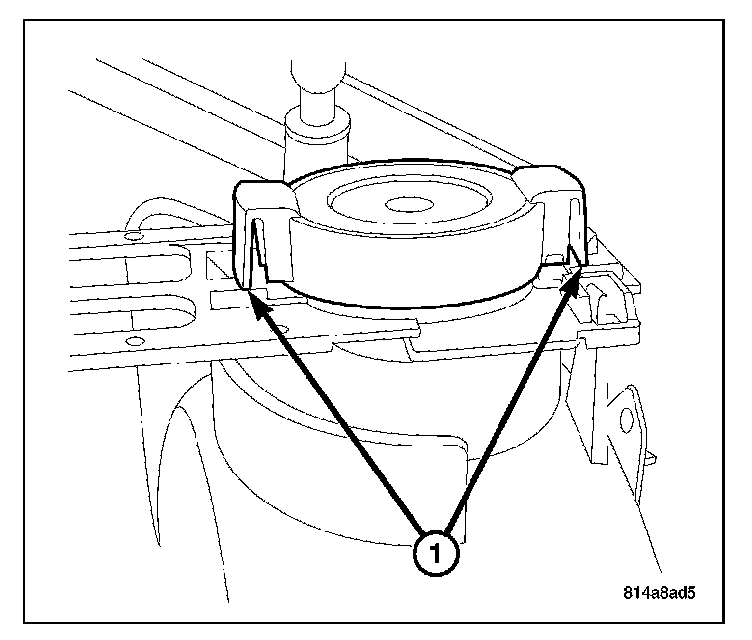 1

814a8ad5