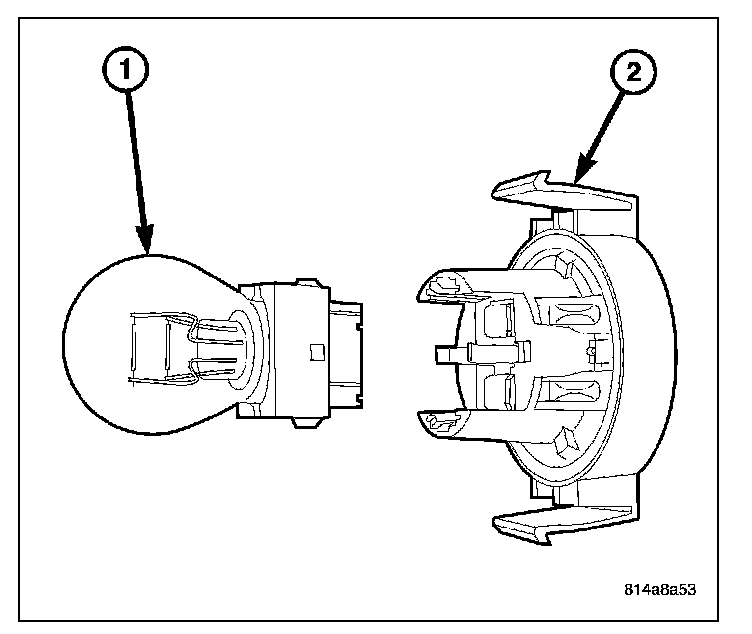 1
2
814a8a53