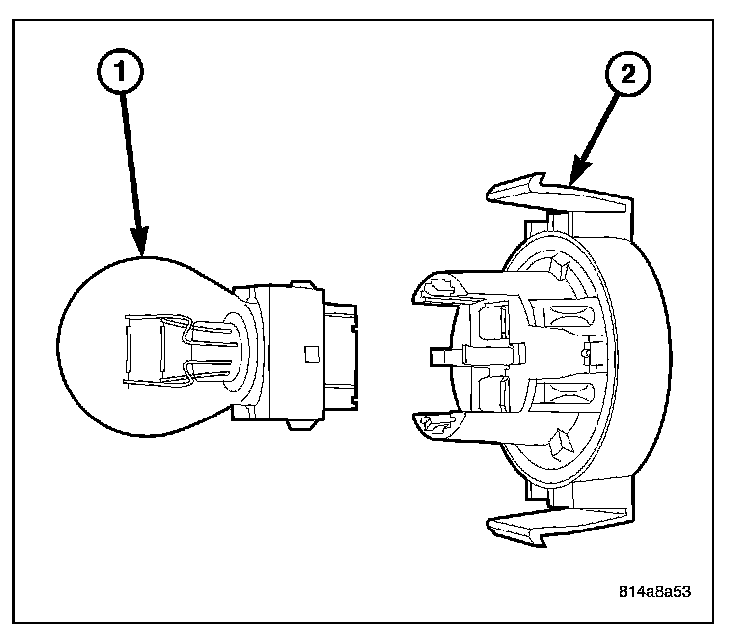 1

2

814a8a53