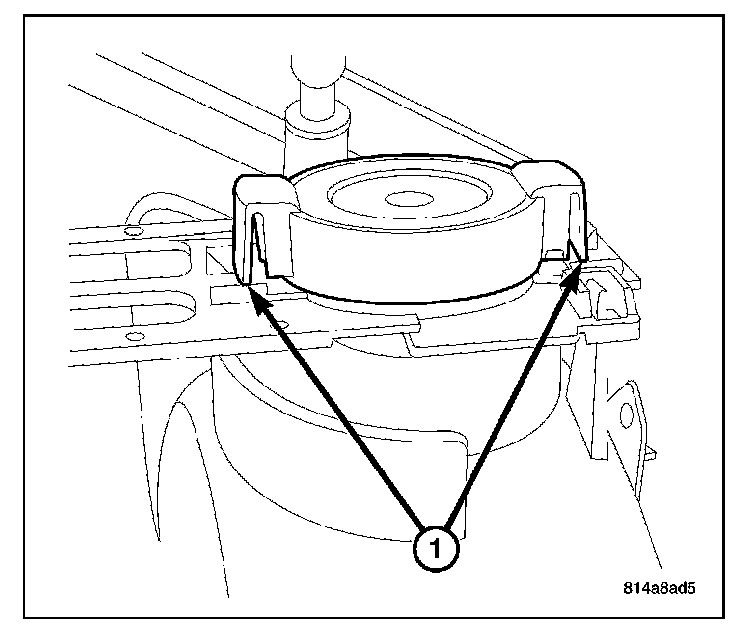 1

814a8ad5