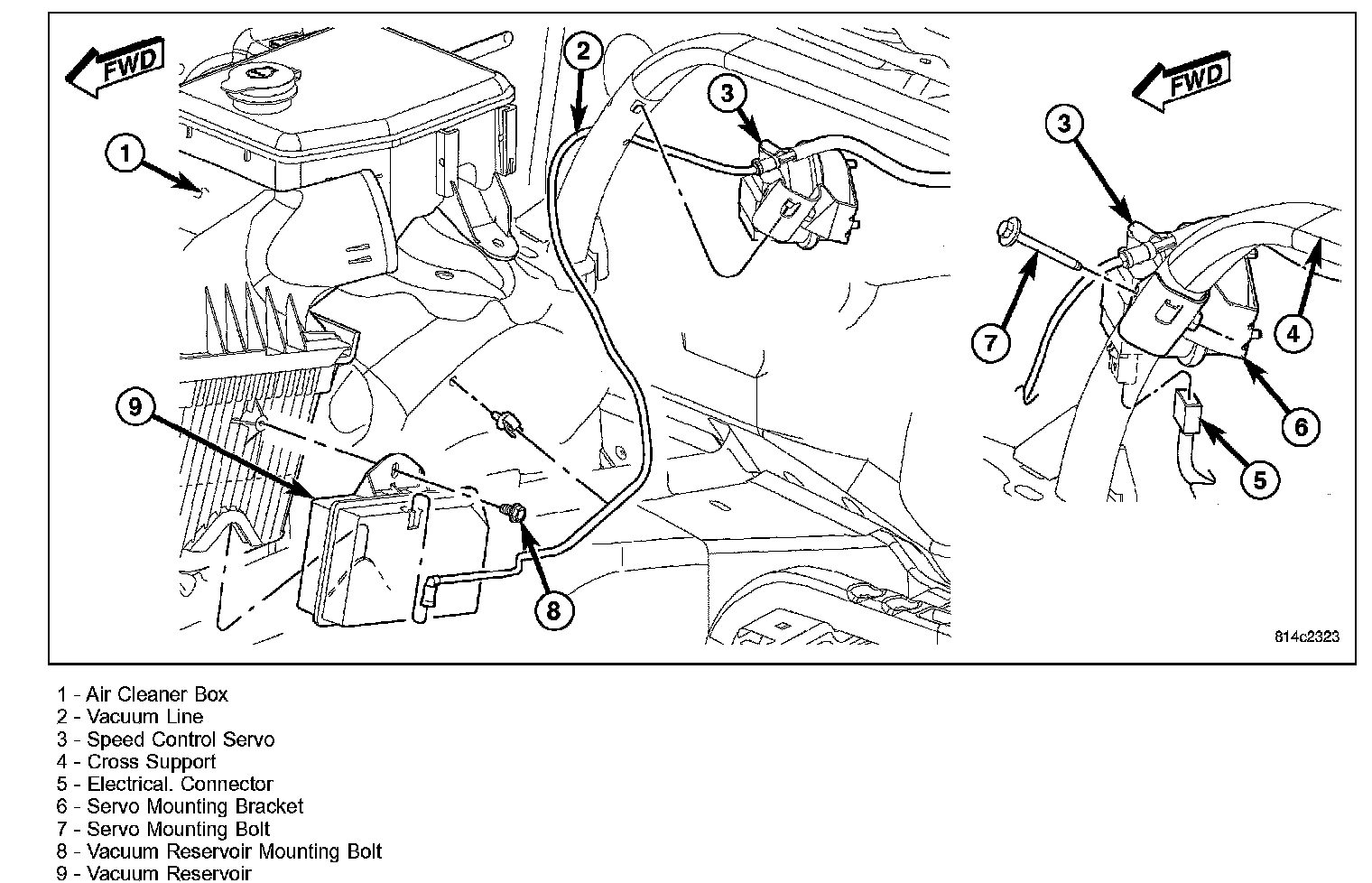 FWD

1

2

3

9

8

FWD

3

7

4

6

5

814c2323

1 - Air Cleaner Box
2 - Vacuum Line
3 - Speed Control Servo
4 - Cross Support
5 - Electrical. Connector
6 - Servo Mounting Bracket
7 - Servo Mounting Bolt
8 - Vacuum Reservoir Mounting Bolt
9 - Vacuum Reservoir