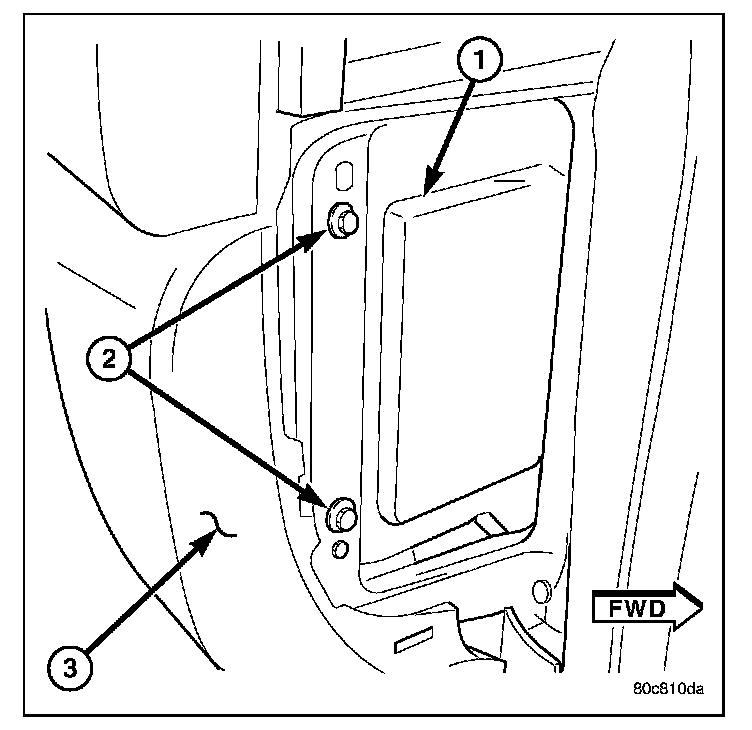 1
2
3
FWD
80c810da