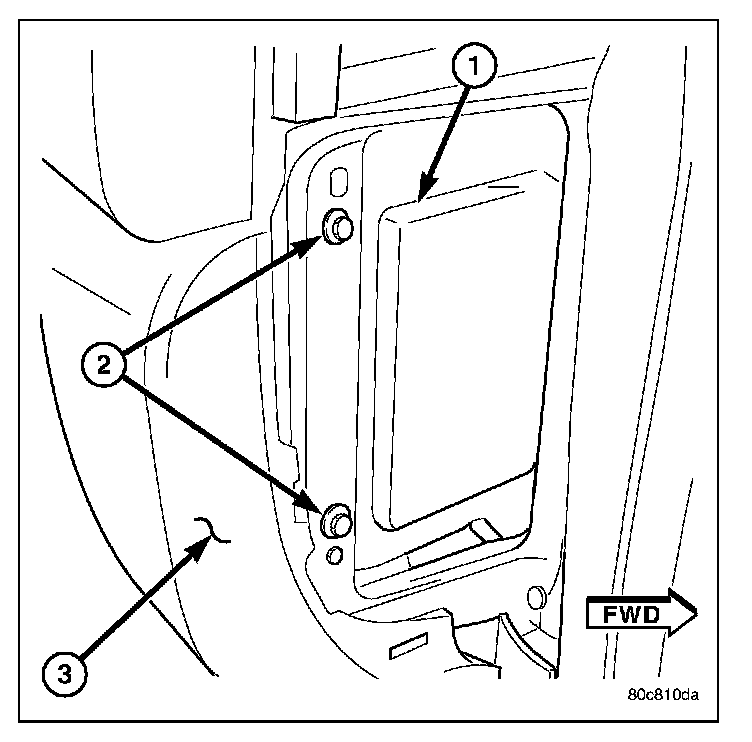 1
2
3
FWD
80c810da