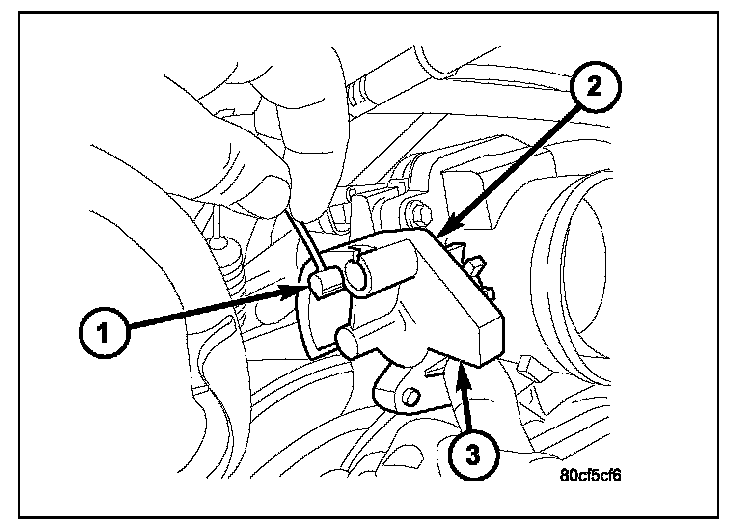 2

1

3

80cf5cf6