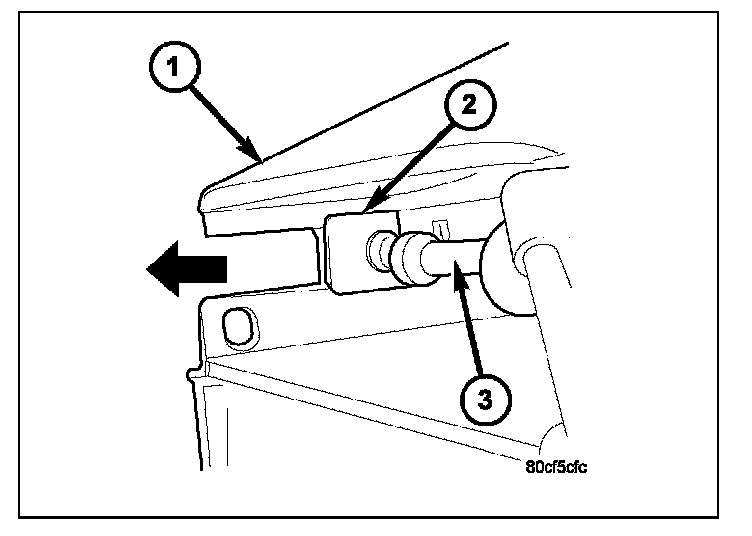 1
2
3
80cf5cfc