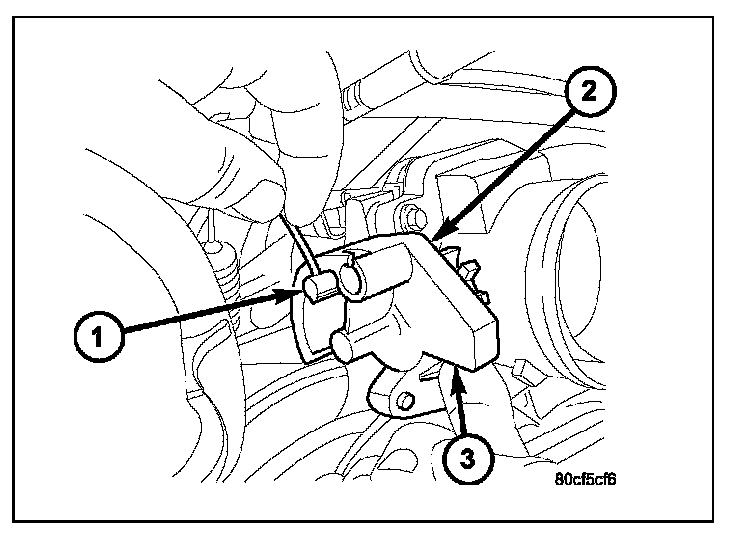 2
1
3
80cf5cf6