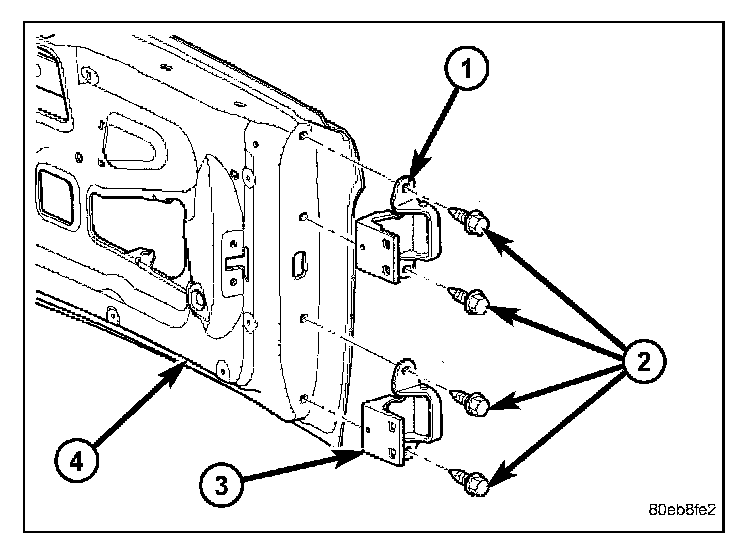 1
2
4
3
80eb8fe2