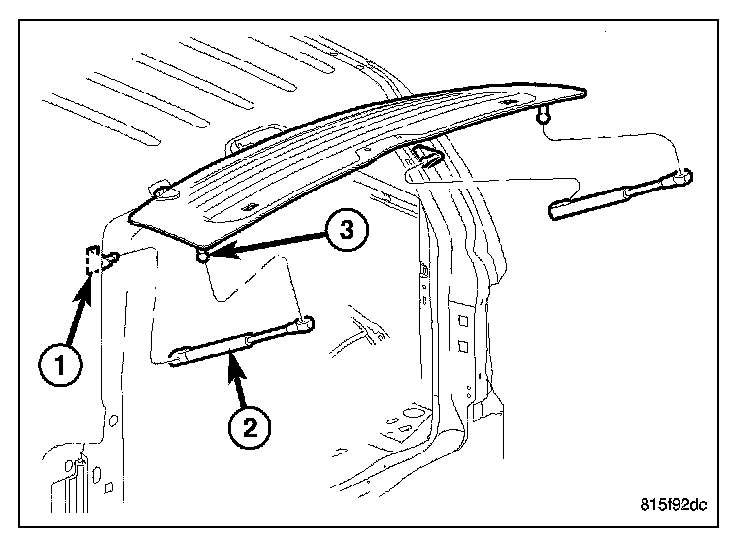 3

1

2

815f92dc