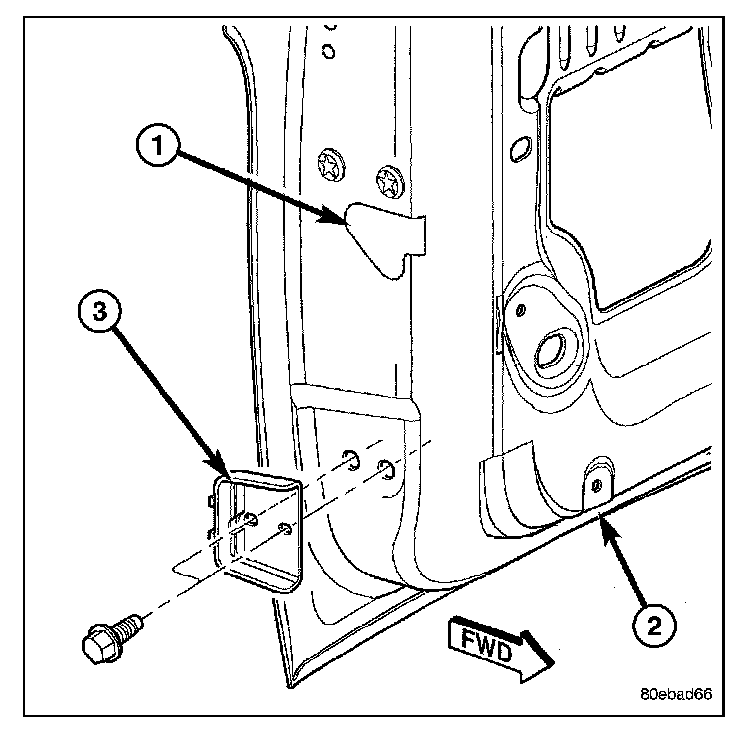 1
3
2
FWD
80ebad66