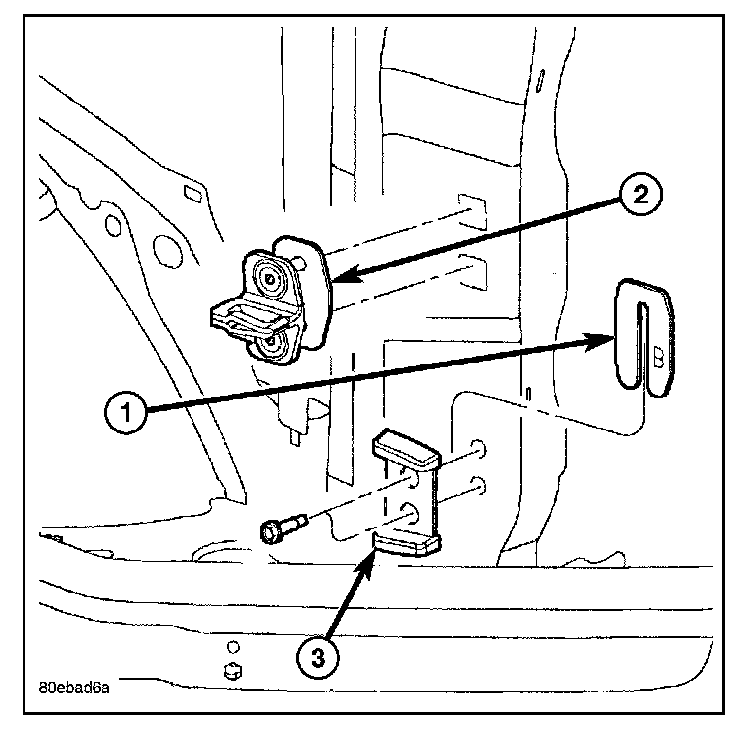 2

1

3

80ebad6a