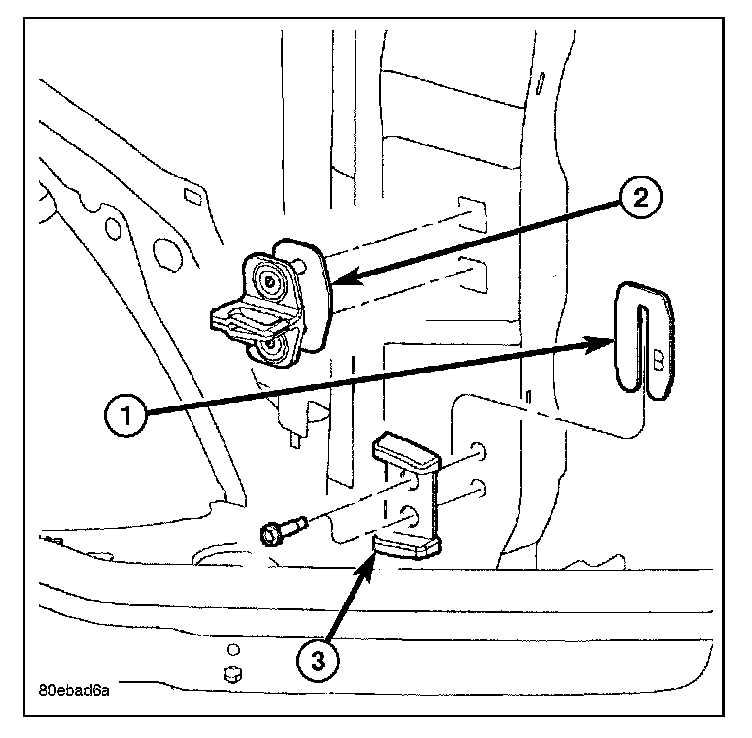 2
1
3
80ebad6a